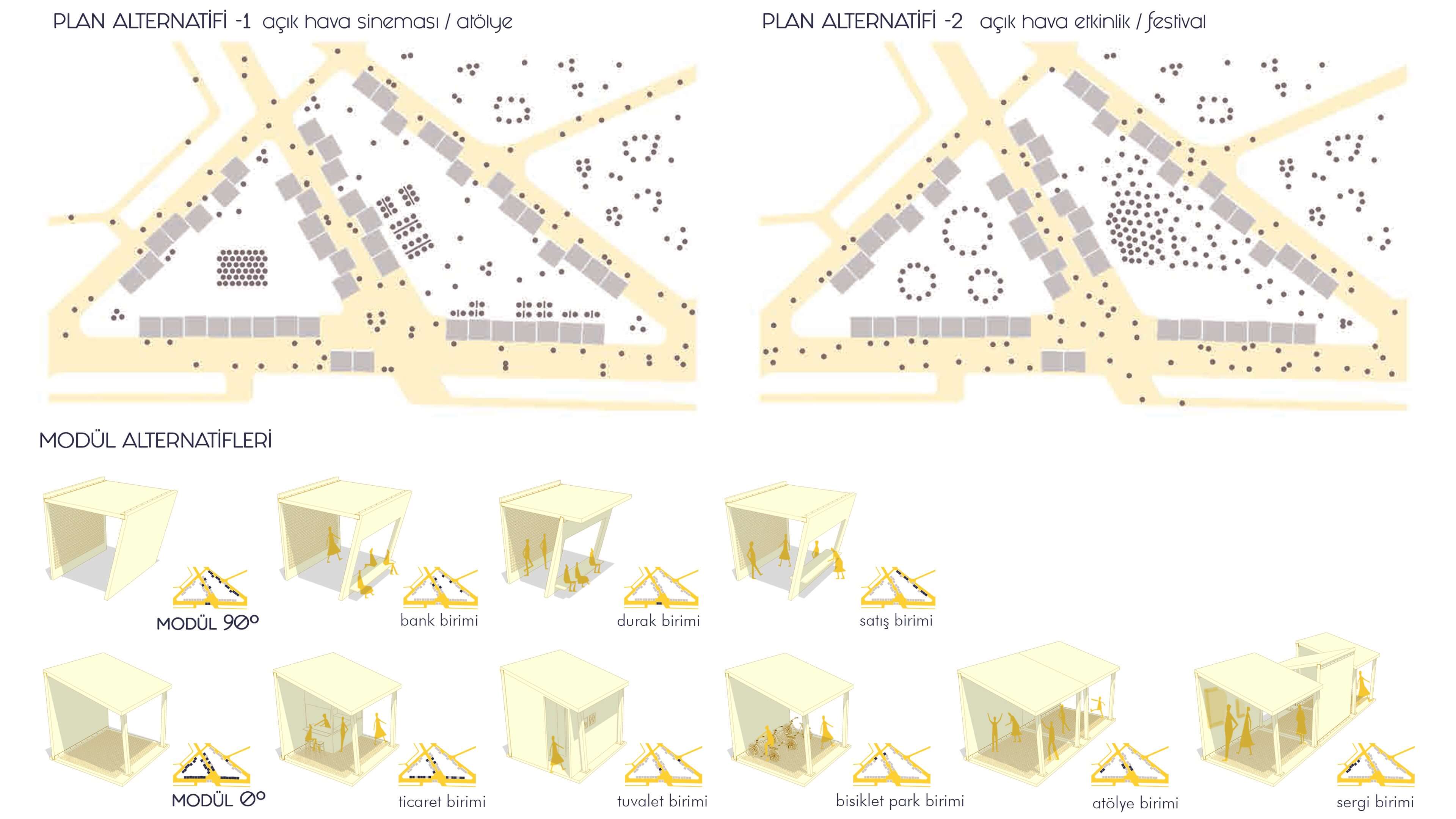 PLAN ALTERNATİFİ -1 açık hava sineması / atölye

PLAN ALTERNATİFİ -2 açık hava etkinlik / festival

MODÜL ALTERNATİFLERİ

MODÜL 90°

bank birimi

durak birimi

satış birimi

MODÜL 0°

ticaret birimi

tuvalet birimi

bisiklet park birimi

atölye birimi

sergi birimi